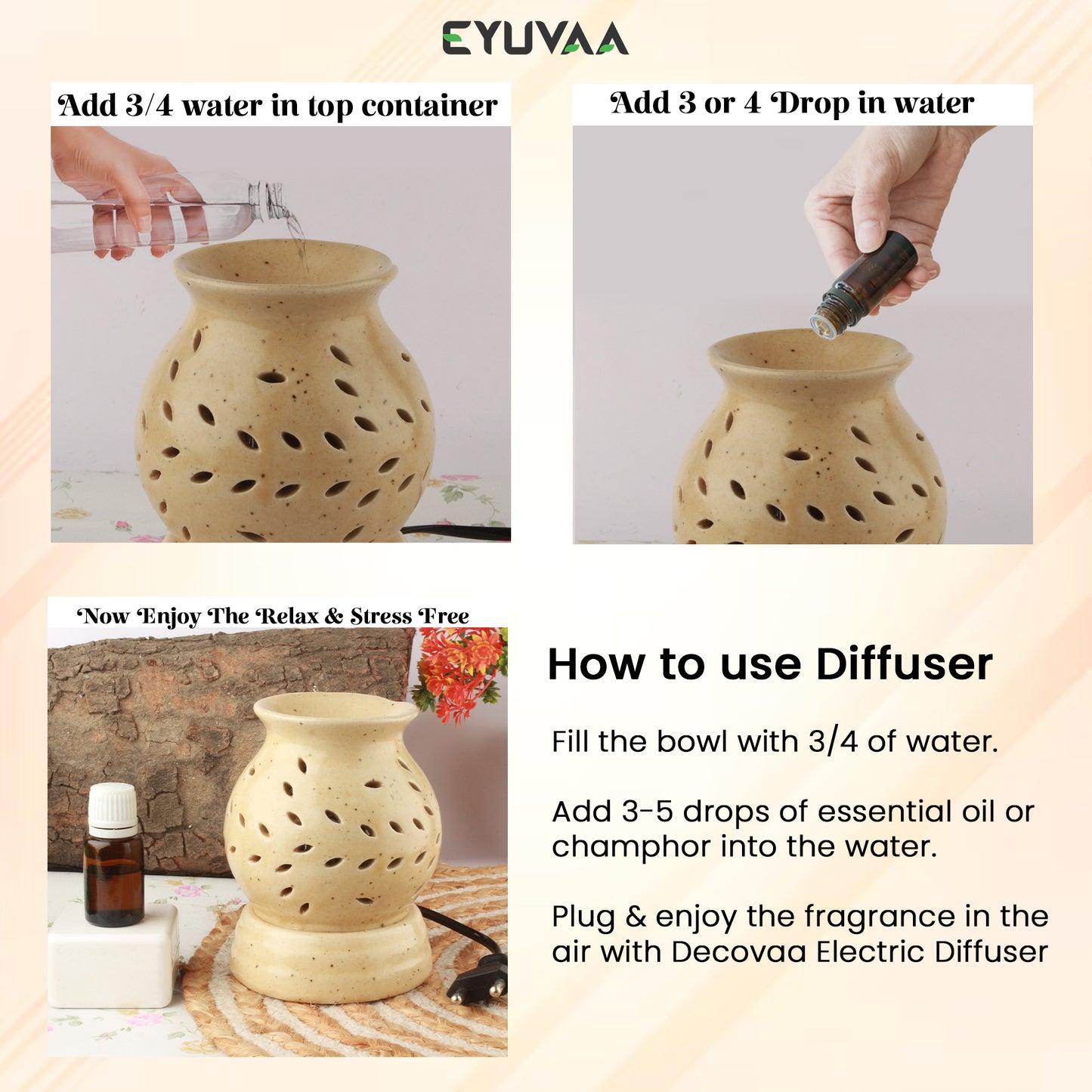 EYUVAA

Add 3/4 water in top container

Add 3 or 4 Drop in water

Now Enjoy The Relax & Stress Free

How to use Diffuser

Fill the bowl with 3/4 of water.

Add 3-5 drops of essential oil or champhor into the water.

Plug & enjoy the fragrance in the air with Decovaa Electric Diffuser