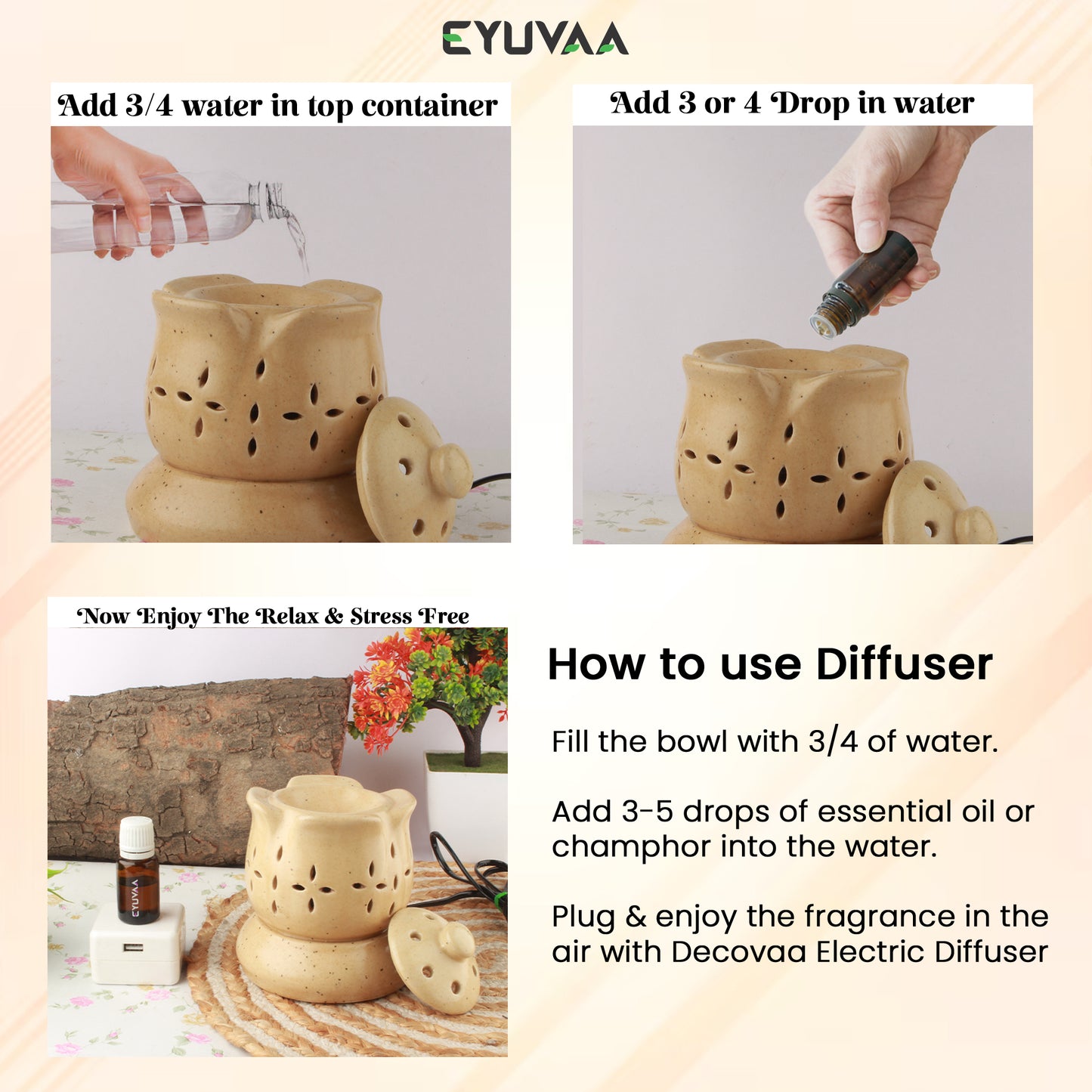 EYUVAA

Add 3/4 water in top container

Add 3 or 4 Drop in water

Now Enjoy The Relax & Stress Free

EYUVAA

How to use Diffuser

Fill the bowl with 3/4 of water.

Add 3-5 drops of essential oil or champhor into the water.

Plug & enjoy the fragrance in the air with Decovaa Electric Diffuser