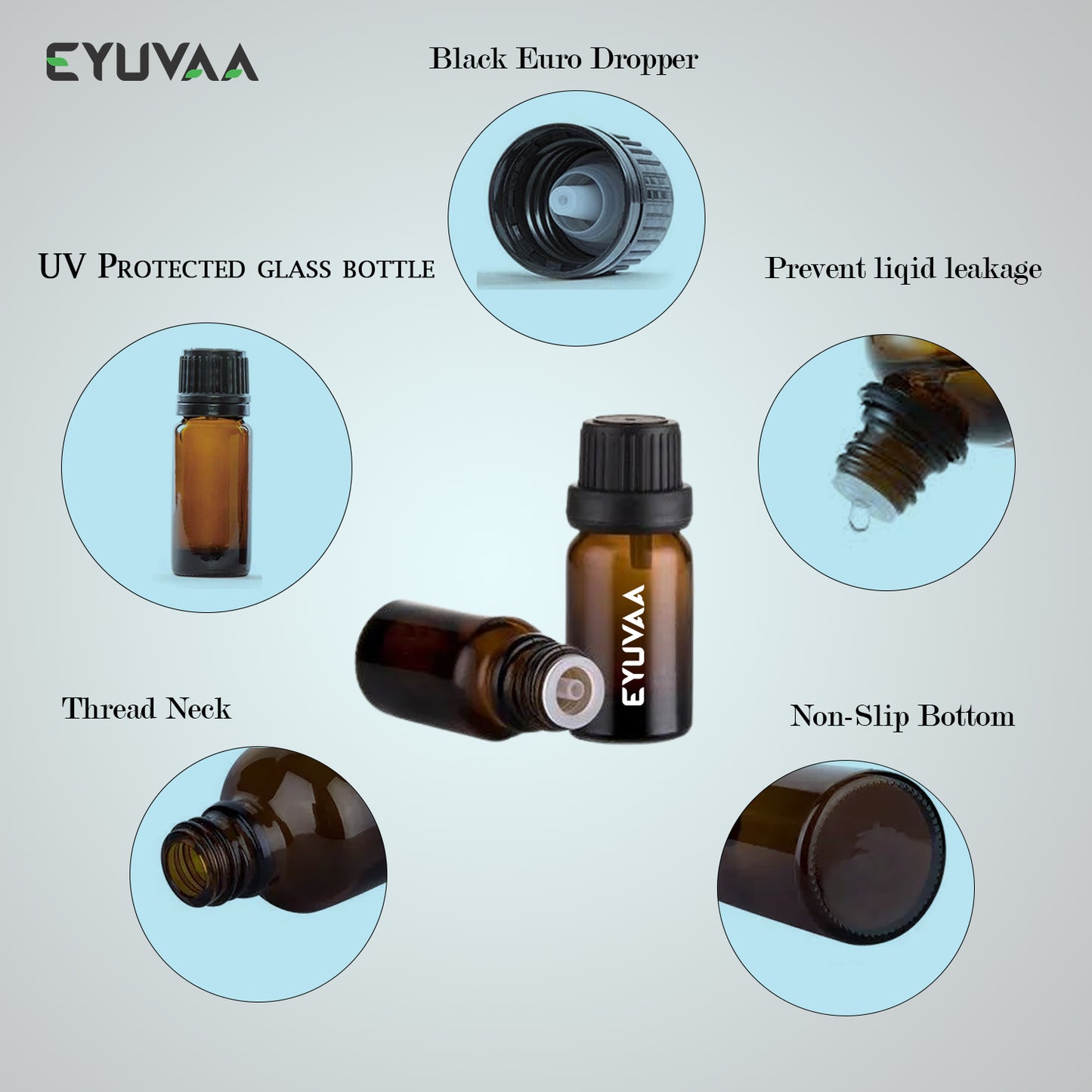 EYUVAA

Black Euro Dropper

UV Protected glass bottle

Prevent liqid leakage

EYUVAA

Thread Neck

Non-Slip Bottom