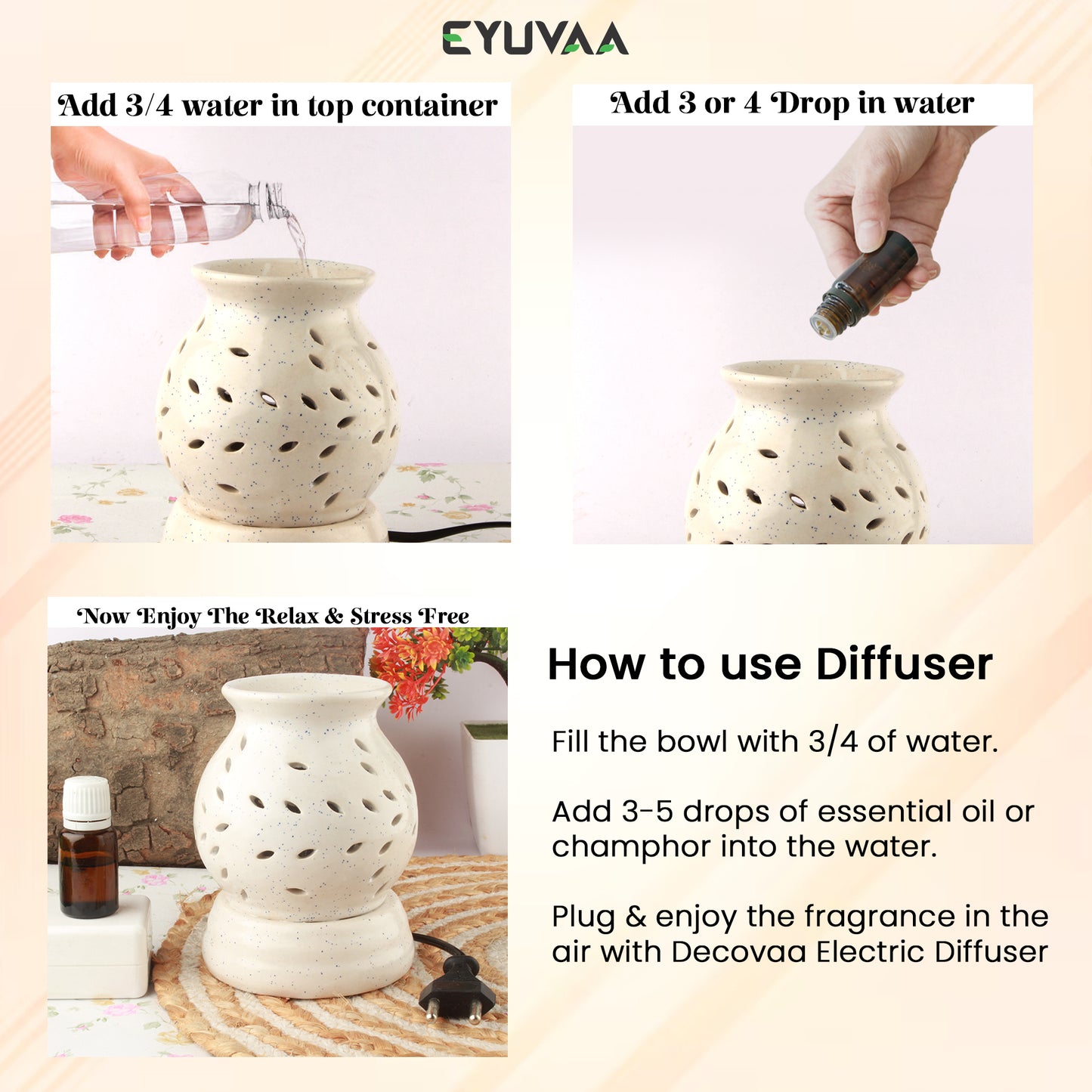 EYUVAA

Add 3/4 water in top container

Add 3 or 4 Drop in water

Now Enjoy The Relax & Stress Free

How to use Diffuser

Fill the bowl with 3/4 of water.

Add 3-5 drops of essential oil or champhor into the water.

Plug & enjoy the fragrance in the air with Decovaa Electric Diffuser