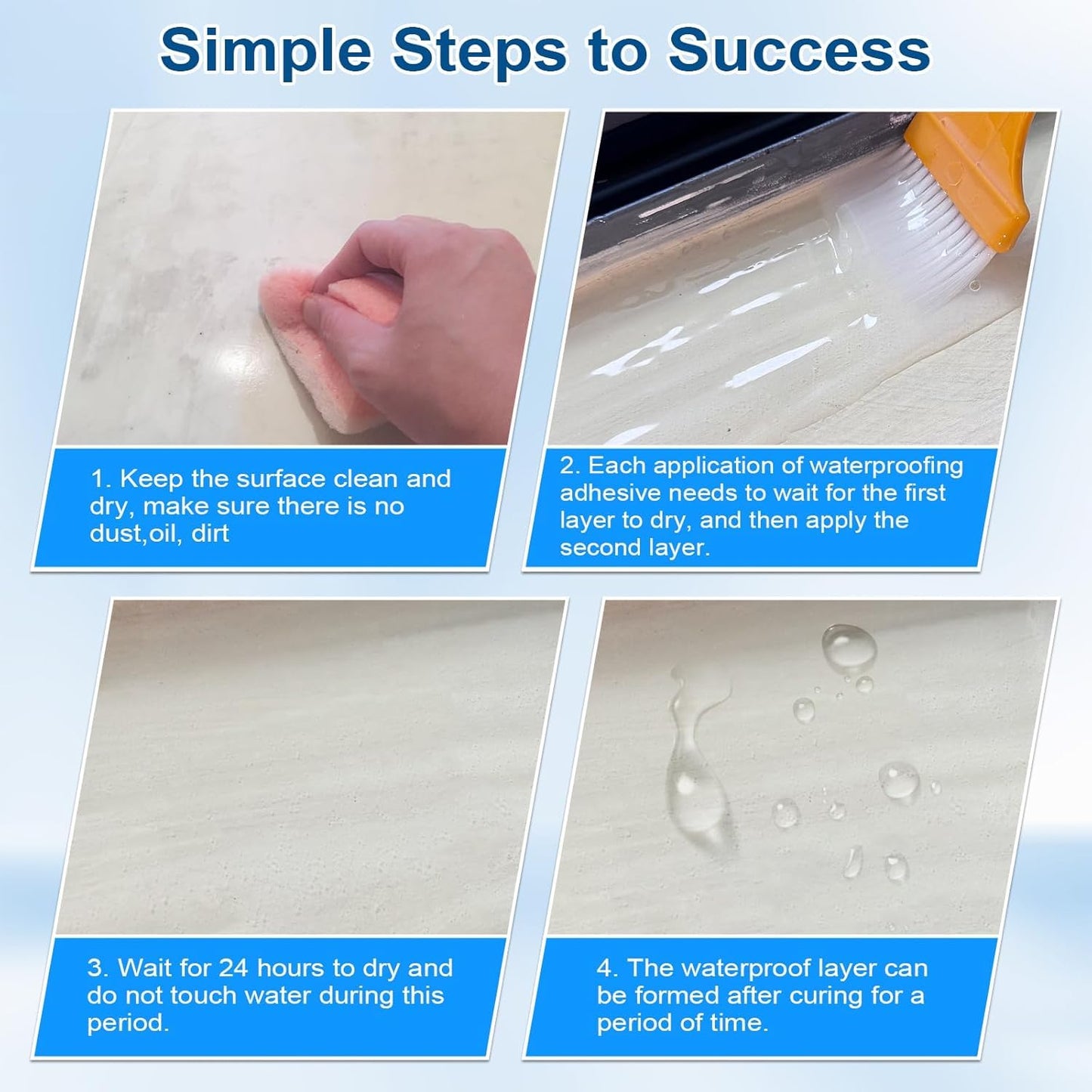 Simple Steps to Success

1. Keep the surface clean and dry, make sure there is no dust,oil, dirt

2. Each application of waterproofing adhesive needs to wait for the first layer to dry, and then apply the second layer.

3. Wait for 24 hours to dry and do not touch water during this period.

4. The waterproof layer can be formed after curing for a period of time.