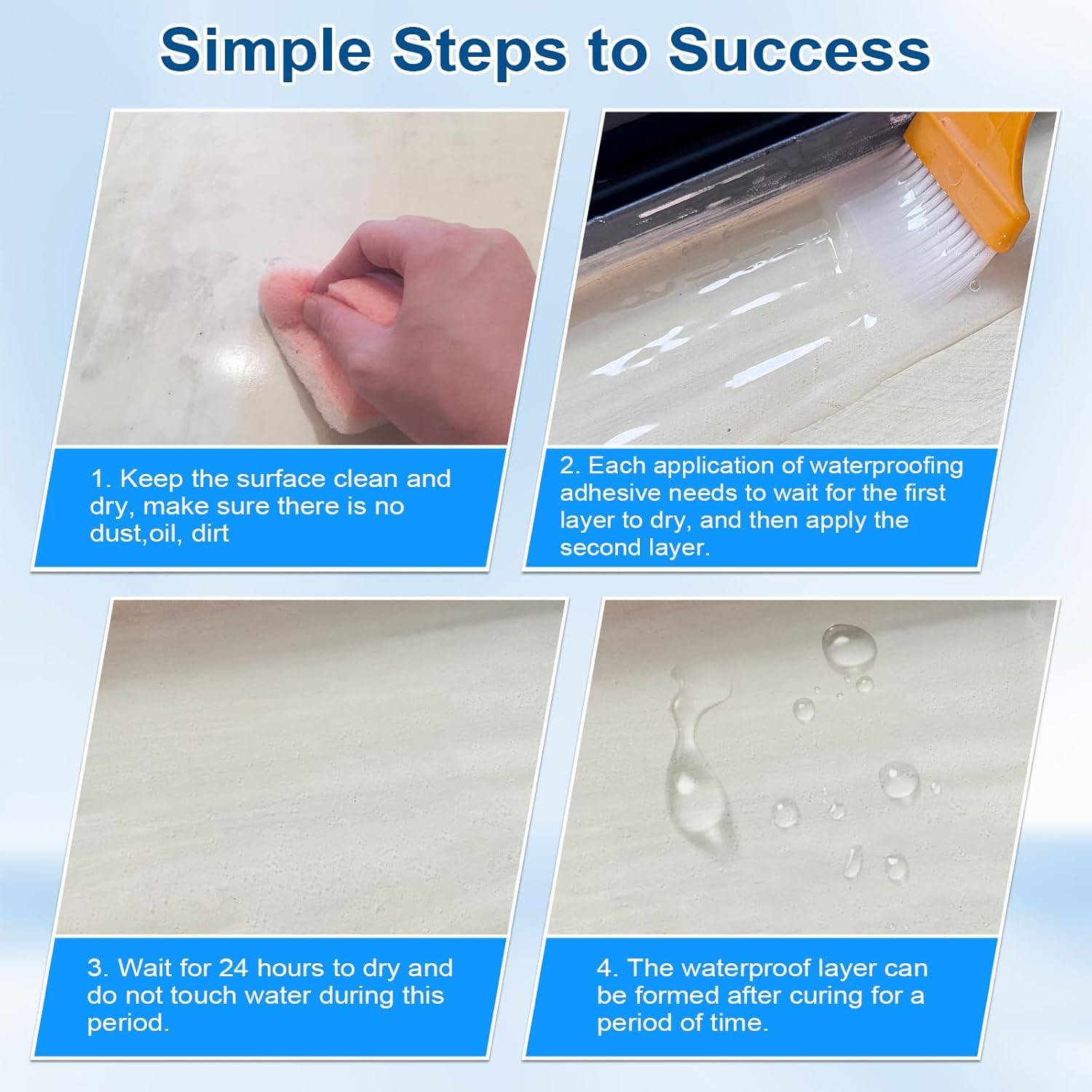 Simple Steps to Success

1. Keep the surface clean and dry, make sure there is no dust,oil, dirt

2. Each application of waterproofing adhesive needs to wait for the first layer to dry, and then apply the second layer.

3. Wait for 24 hours to dry and do not touch water during this period.

4. The waterproof layer can be formed after curing for a period of time.