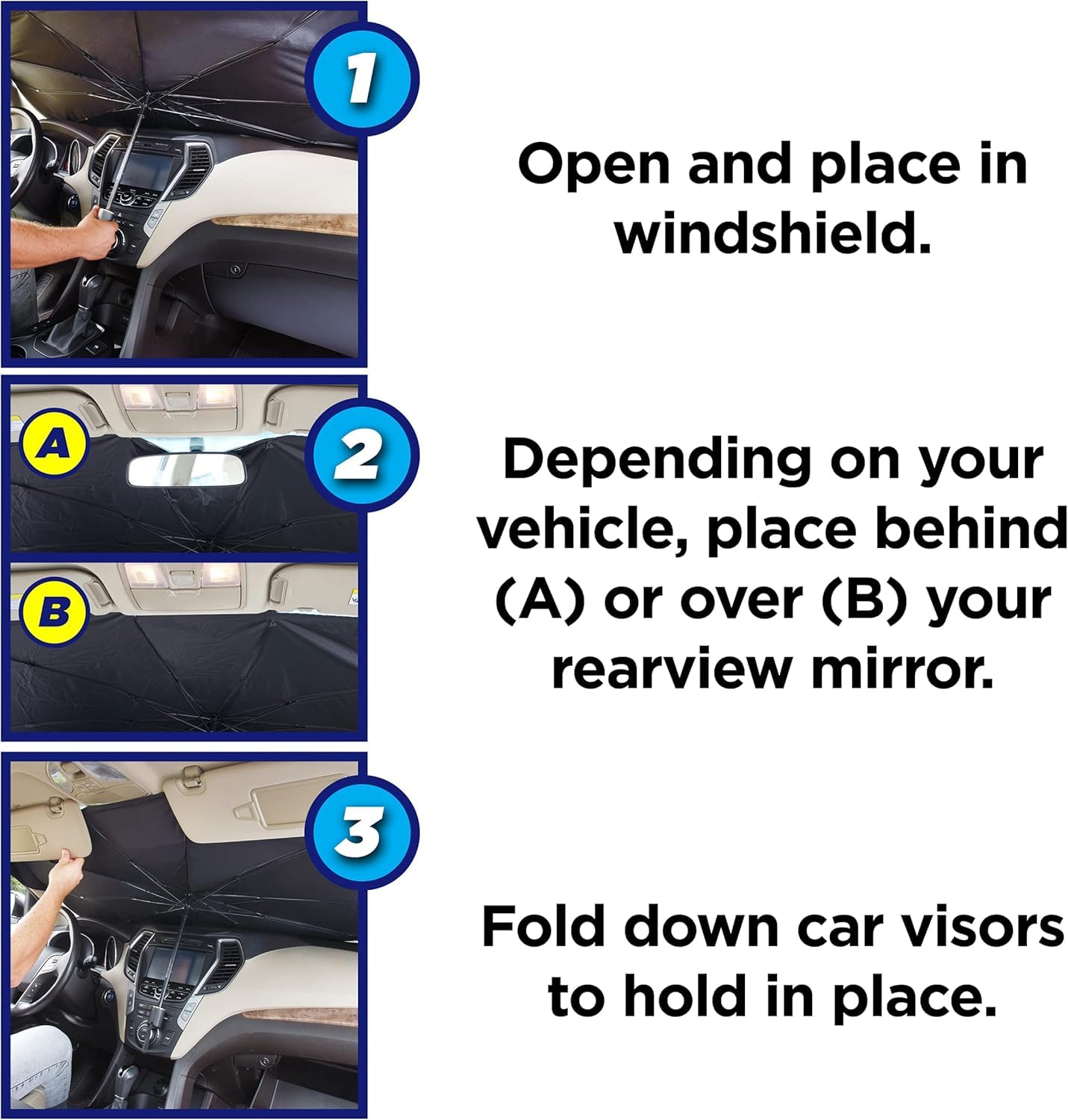 1

Open and place in windshield.

A

2

B

Depending on your vehicle, place behind (A) or over (B) your rearview mirror.

3

Fold down car visors to hold in place.