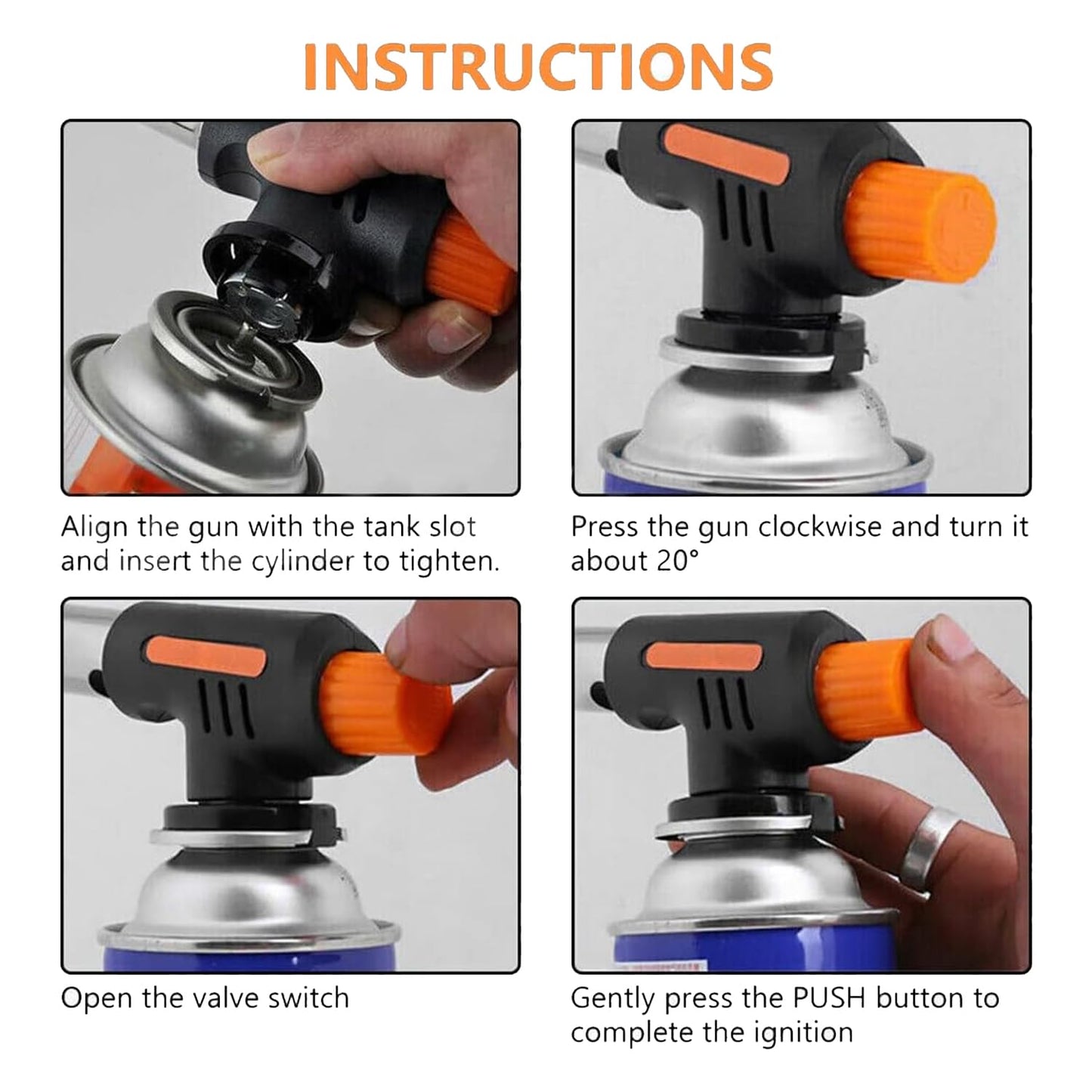 INSTRUCTIONS

Align the gun with the tank slot and insert the cylinder to tighten.

Press the gun clockwise and turn it about 20°

Open the valve switch

Gently press the PUSH button to complete the ignition