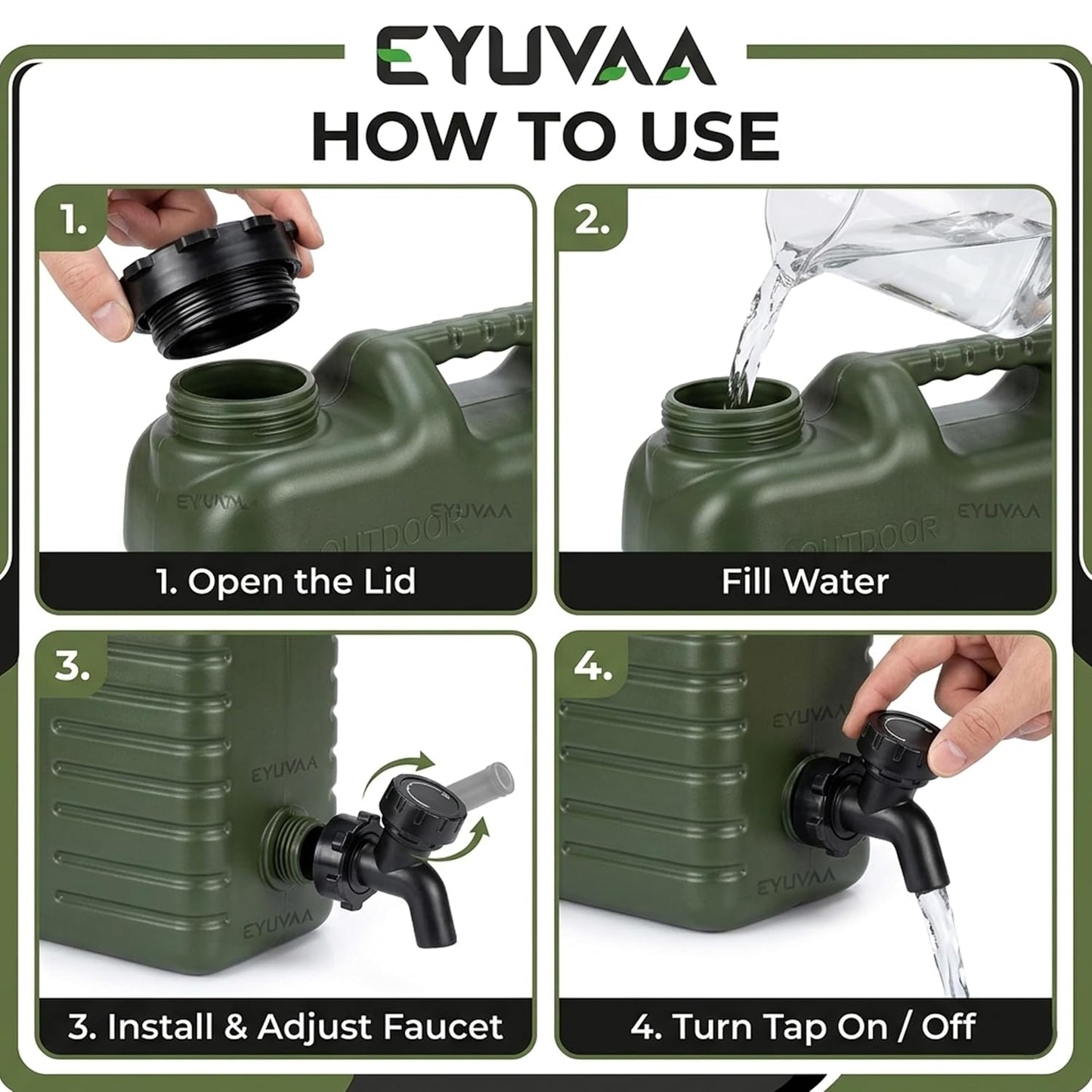 EYUVAA
HOW TO USE

1.
EYUVAA
EYUVAA
OUTDOOR
1. Open the Lid

2.
EYUVAA
OUTDOOR
Fill Water

3.
EYUVAA
EYUVAA
3. Install & Adjust Faucet

4.
EYUVAA
EYUVAA
4. Turn Tap On / Off